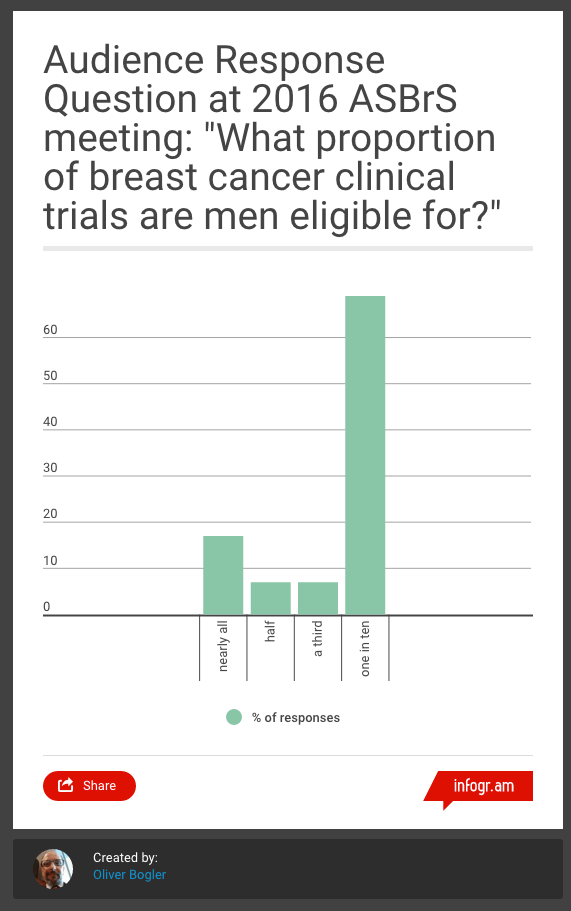 Audience Response Question at 2016 ASBrS meeting: "What proportion of breast cancer clinical trials are men eligible for?"

60
50
40
30
20
10
0

nearly all
half
a third
one in ten

% of responses

Share

infogr.am

Created by:
Oliver Bogler